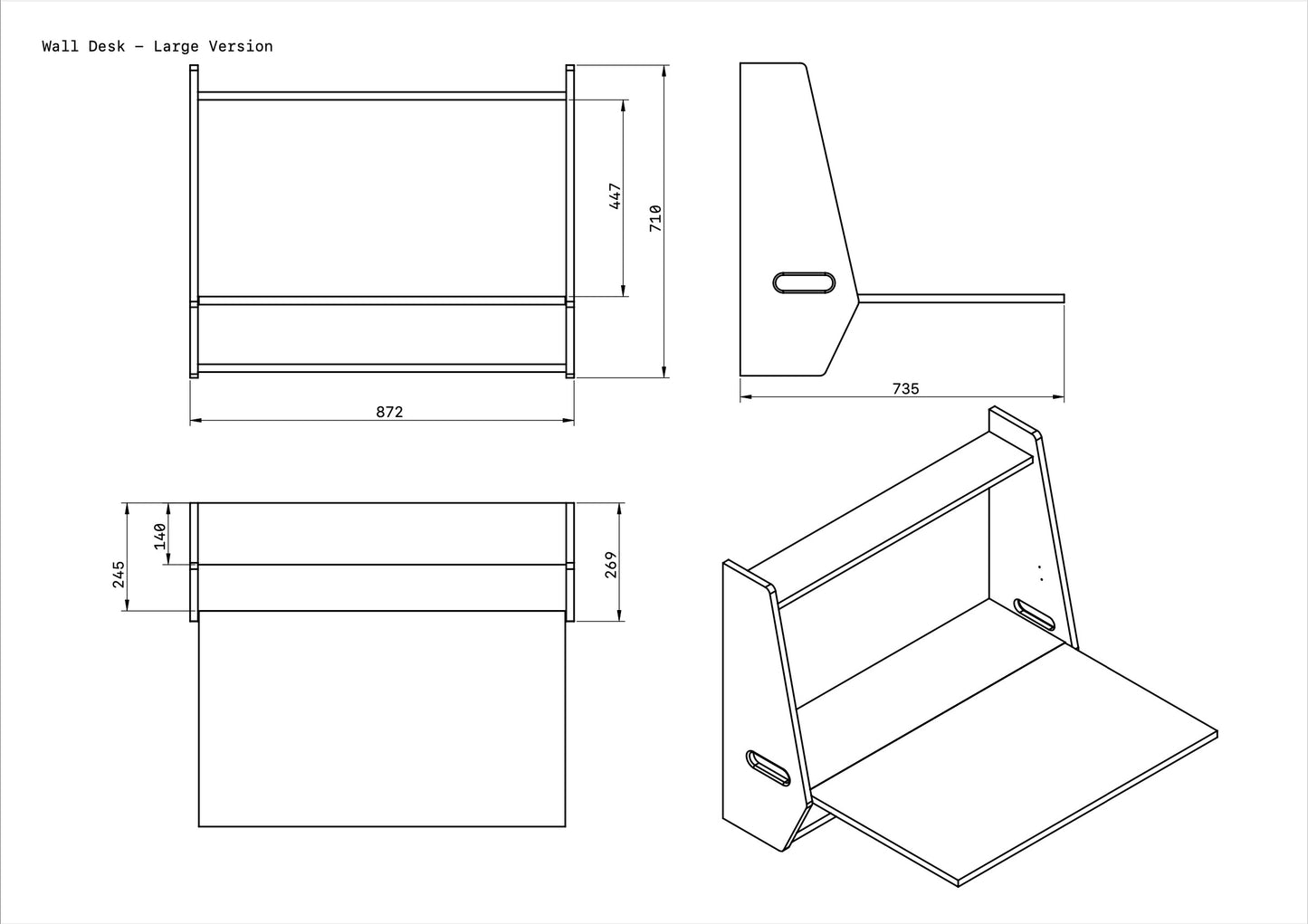 Wall Desk — Large Version

447

710

872

735

140

245

269