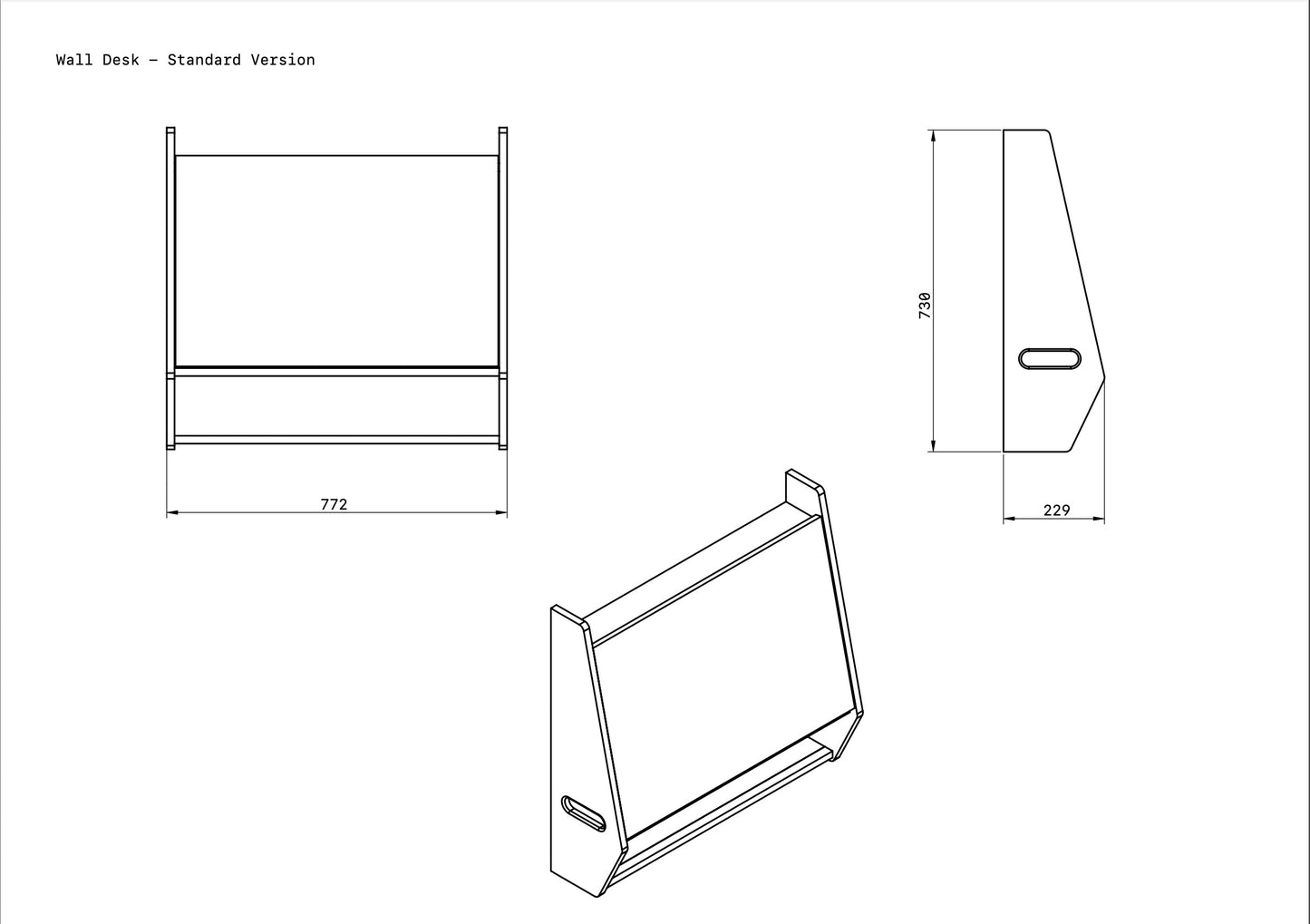 Wall Desk – Standard Version

772

730

229