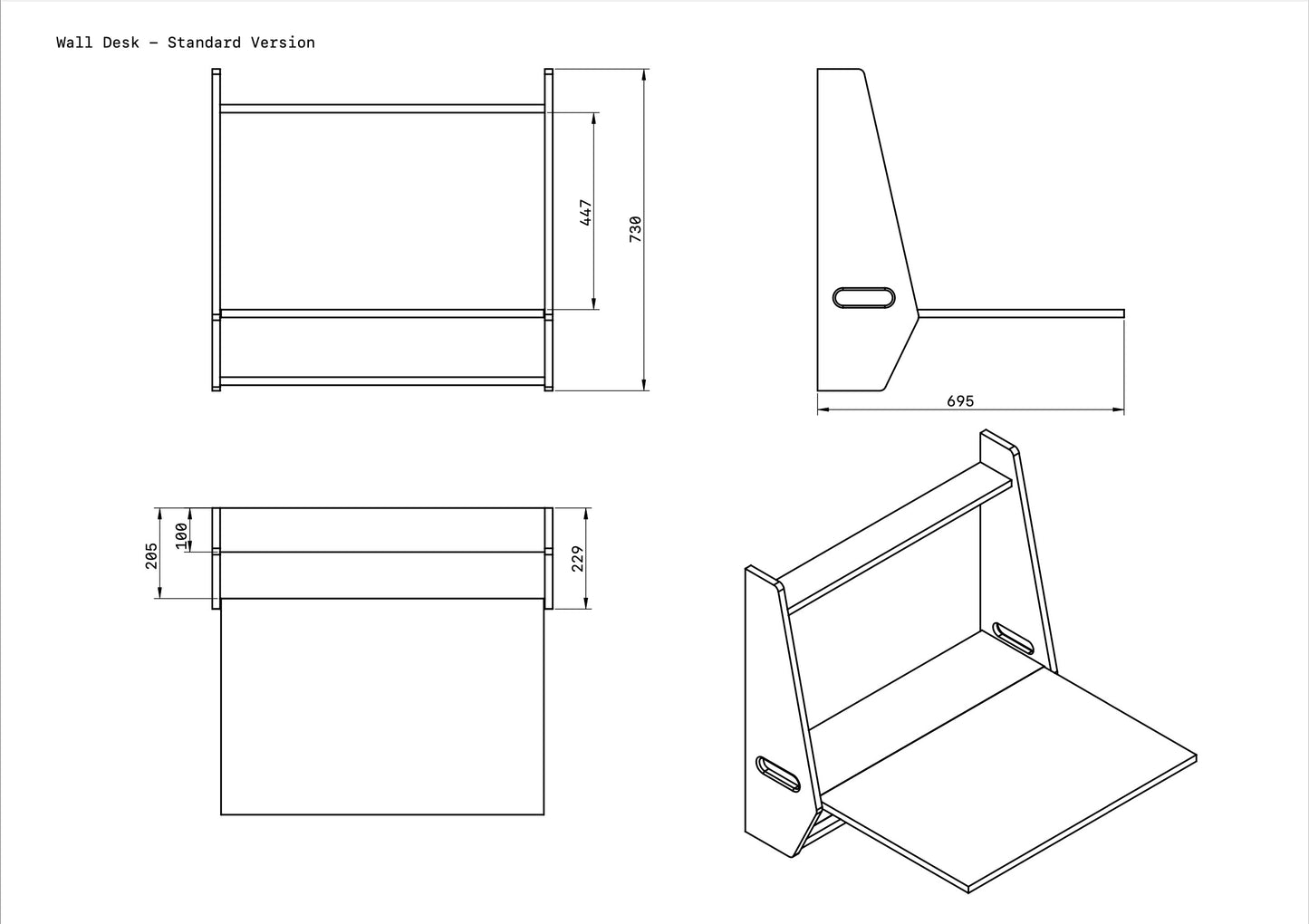 Wall Desk – Standard Version

447

730

695

205

100

229